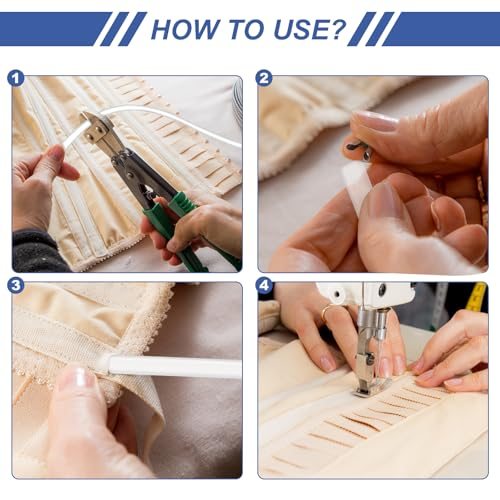 HOW TO USE?

1

2

3

4