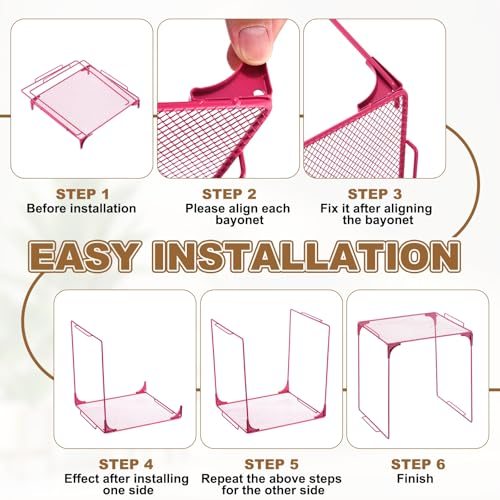 STEP 1
Before installation

STEP 2
Please align each bayonet

STEP 3
Fix it after aligning the bayonet

EASY INSTALLATION

STEP 4
Effect after installing one side

STEP 5
Repeat the above steps for the other side

STEP 6
Finish