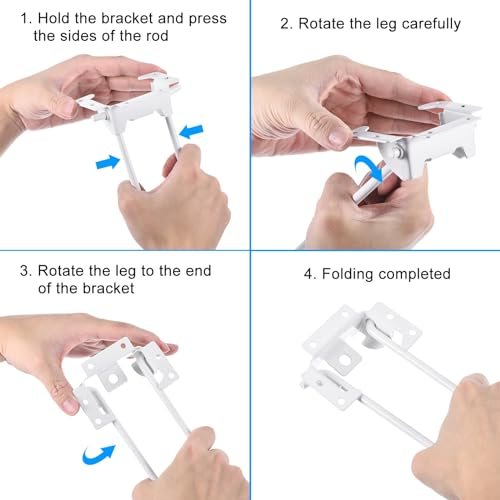 1. Hold the bracket and press the sides of the rod

2. Rotate the leg carefully

3. Rotate the leg to the end of the bracket

4. Folding completed