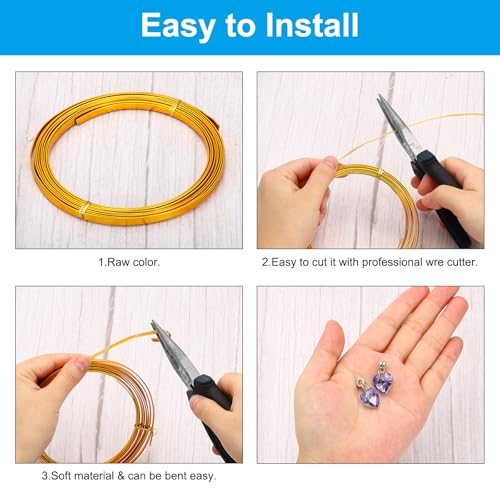 Easy to Install

1.Raw color.

2.Easy to cut it with professional wre cutter.

3.Soft material & can be bent easy.